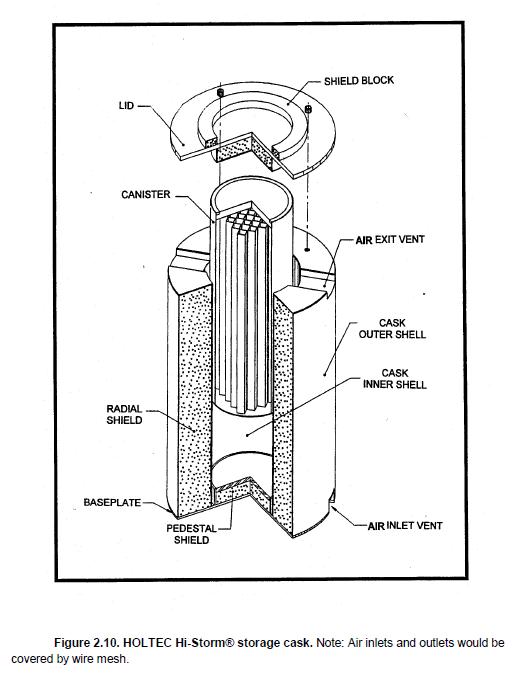 SHIELD BLOCK

LID

CANISTER

AIR EXIT VENT

CASK OUTER SHELL

CASK INNER SHELL

RADIAL SHIELD

BASEPLATE

PEDESTAL SHIELD

AIR INLET VENT

Figure 2.10. HOLTEC Hi-Storm® storage cask. Note: Air inlets and outlets would be covered by wire mesh.